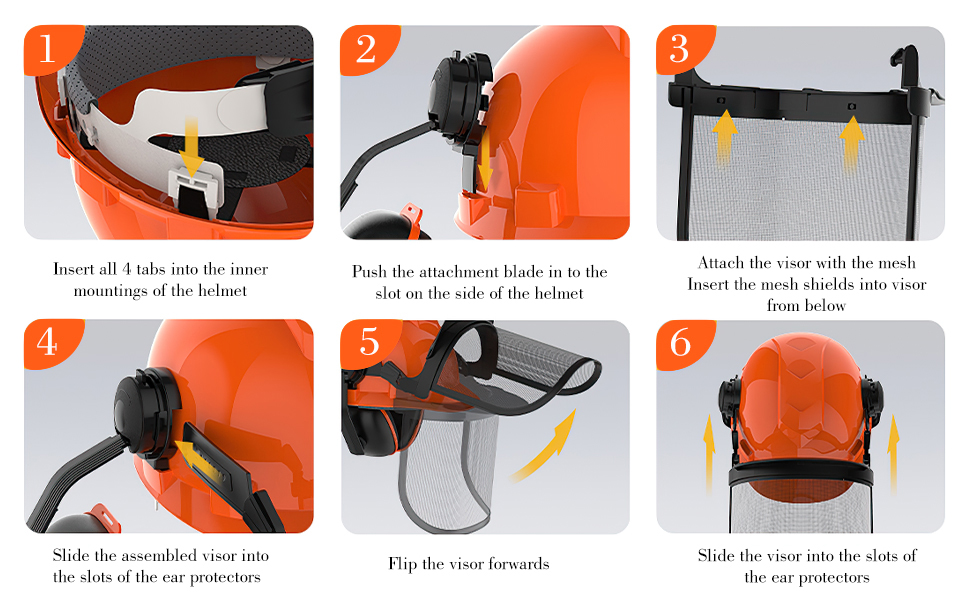 1

Insert all 4 tabs into the inner mountings of the helmet

2

Push the attachment blade in to the slot on the side of the helmet

3

Attach the visor with the mesh
Insert the mesh shields into visor from below

4

Slide the assembled visor into the slots of the ear protectors

5

Flip the visor forwards

6

Slide the visor into the slots of the ear protectors